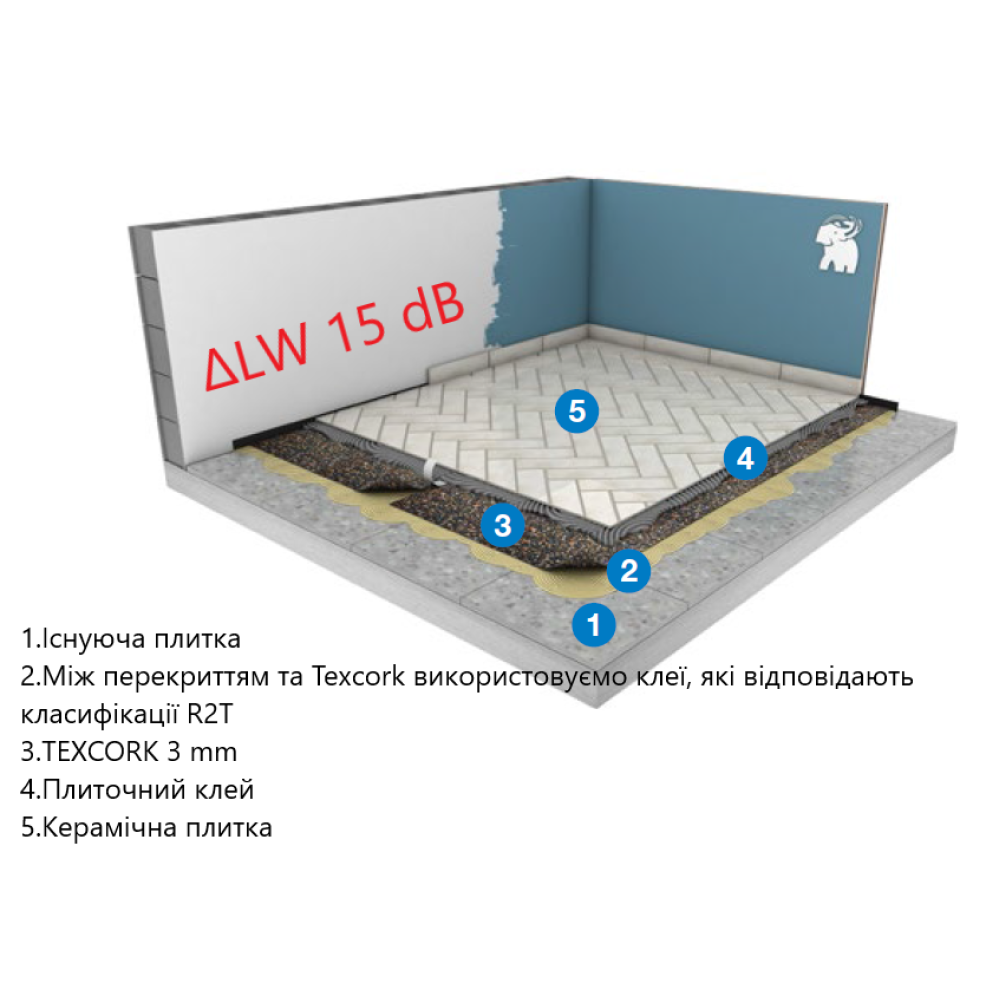 ΔLW 15 dB

5

4

3

2

1

1.Існуюча плитка
2.Між перекриттям та Texcork використовуємо клеї, які відповідають класифікації R2T
3.TEXCORK 3 mm
4.Плиточний клей
5.Керамічна плитка