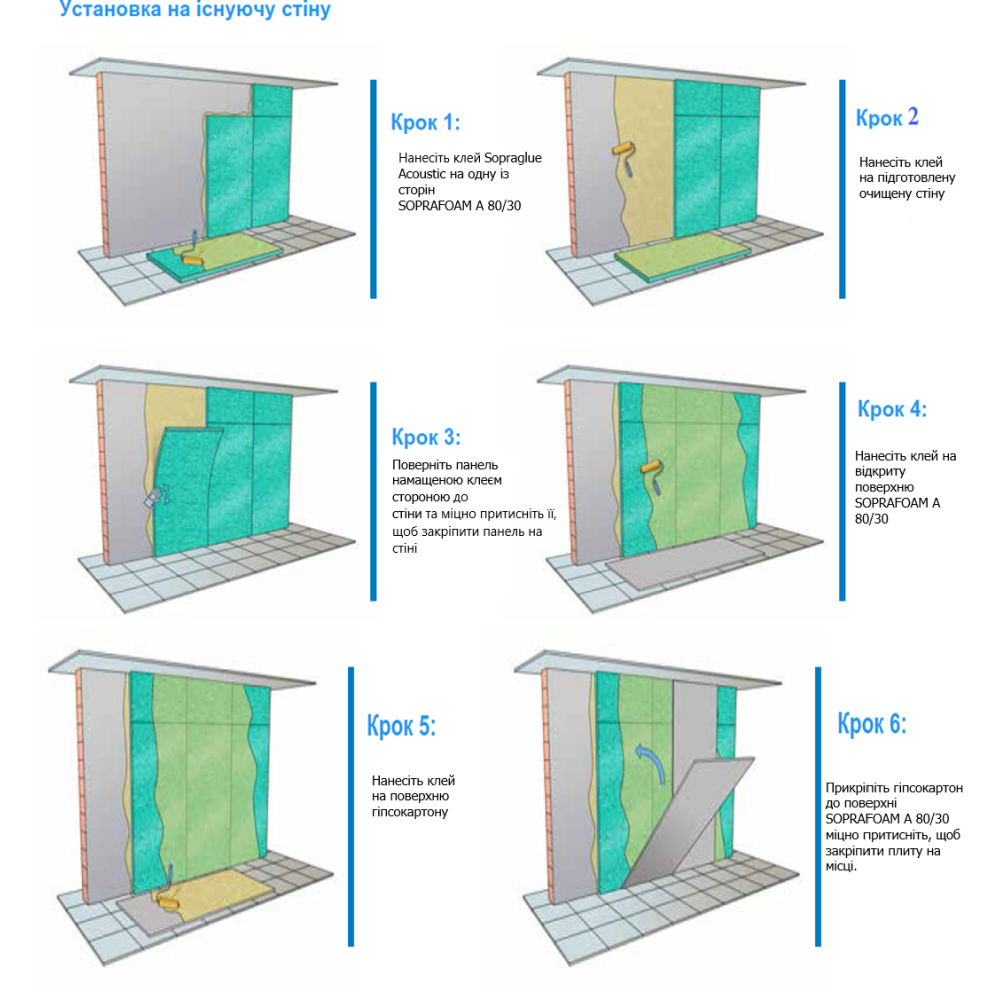 Установка на існуючу стіну

Крок 1:

Нанесіть клей Sopraglue Acoustic на одну із сторін SOPRAFOAM A 80/30

Крок 2

Нанесіть клей на підготовлену очищену стіну

Крок 3:

Поверніть панель намащеною клеєм стороною до стіни та міцно притисніть її, щоб закріпити панель на стіні

Крок 4:

Нанесіть клей на відкриту поверхню SOPRAFOAM A 80/30

Крок 5:

Нанесіть клей на поверхню гіпсокартону

Крок 6:

Прикріпіть гіпсокартон до поверхні SOPRAFOAM A 80/30 міцно притисніть, щоб закріпити плиту на місці.