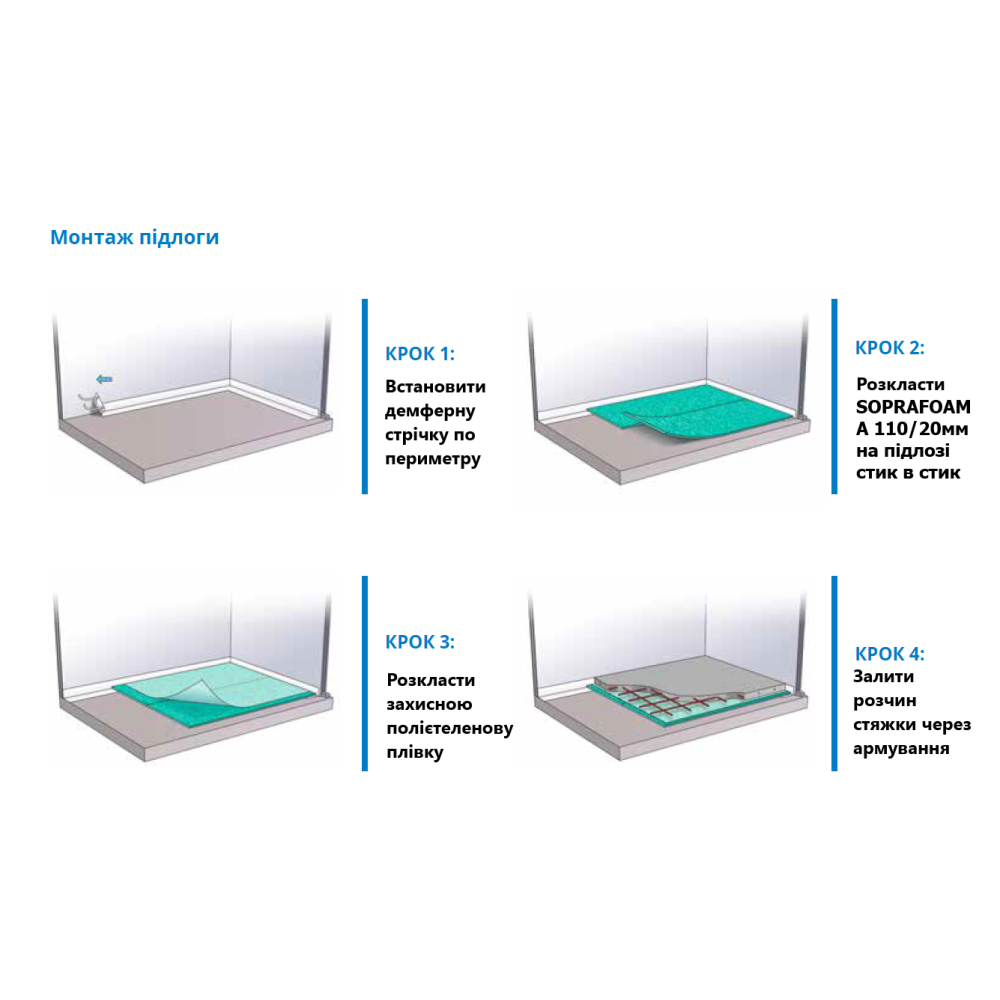 Монтаж підлоги

КРОК 1:

Встановити демферну стрічку по периметру

КРОК 2:

Розкласти SOPRAFOAM A 110/20мм на підлозі стик в стик

КРОК 3:

Розкласти захисною поліетеленову плівку

КРОК 4:

Залити розчин стяжки через армування